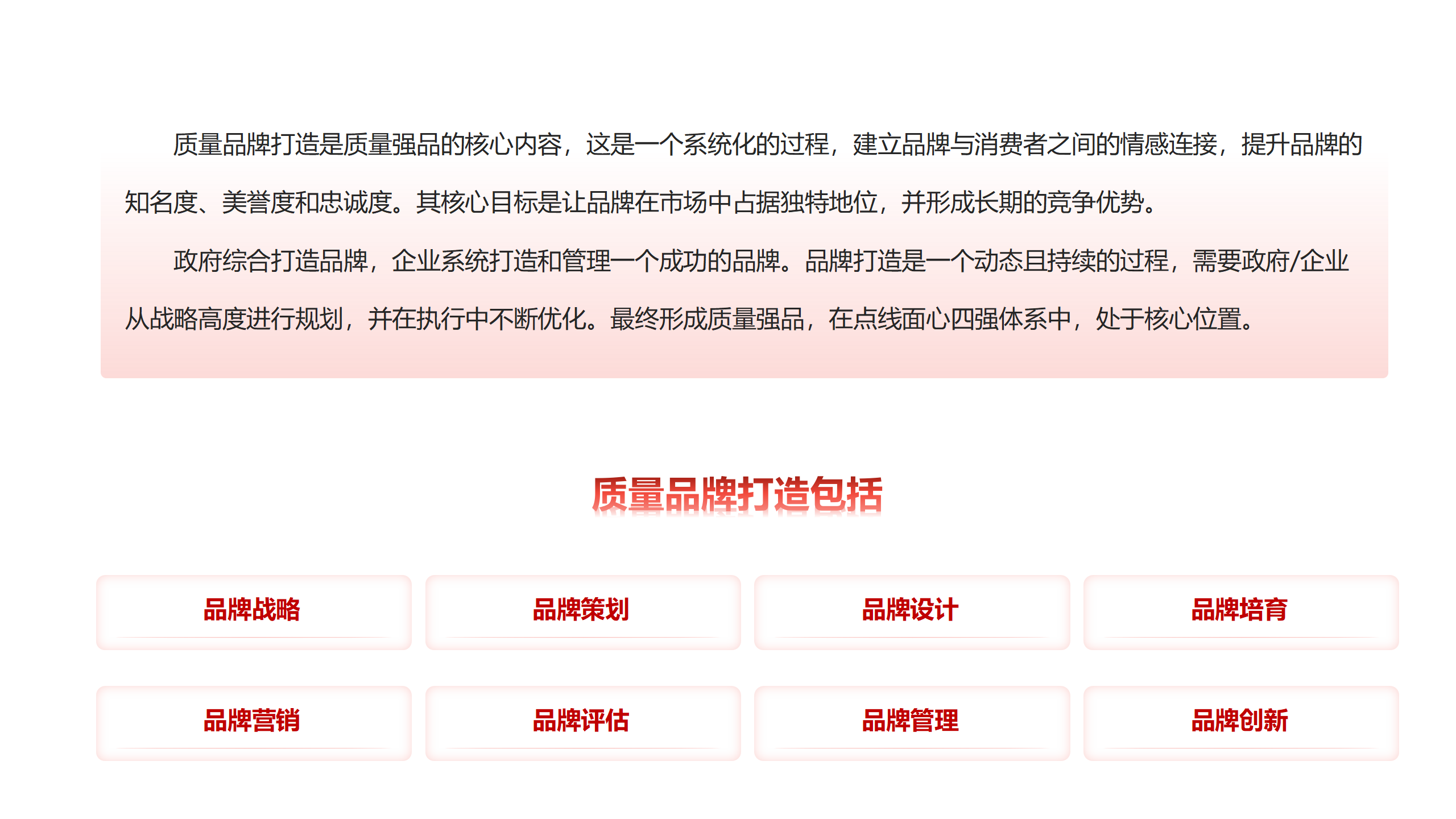 质量品牌打造是质量强品的核心内容，这是一个系统化的过程，建立品牌与消费者之间的情感连接，提升品牌的知名度、美誉度和忠诚度。其核心目标是让品牌在市场中占据独特地位，并形成长期的竞争优势。

政府综合打造品牌，企业系统打造和管理一个成功的品牌。品牌打造是一个动态且持续的过程，需要政府/企业从战略高度进行规划，并在执行中不断优化。最终形成质量强品，在点线面心四强体系中，处于核心位置。

质量品牌打造包括

品牌战略

品牌策划

品牌设计

品牌培育

品牌营销

品牌评估

品牌管理

品牌创新